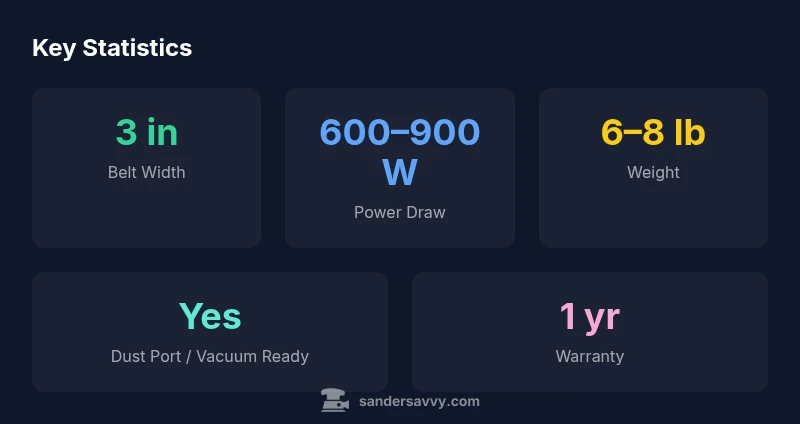 Key Statistics

3 in
Belt Width

600–900 W
Power Draw

6–8 lb
Weight

Yes
Dust Port / Vacuum Ready

1 yr
Warranty

sandersavvy.com